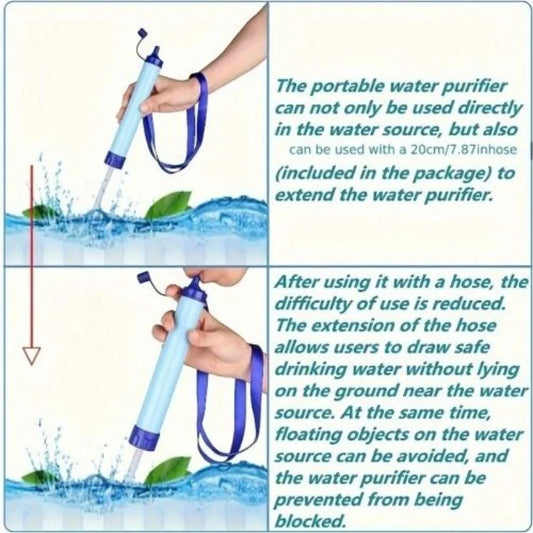 The portable water purifier can not only be used directly in the water source, but also can be used with a 20cm/7.87inhose (included in the package) to extend the water purifier.

After using it with a hose, the difficulty of use is reduced. The extension of the hose allows users to draw safe drinking water without lying on the ground near the water source. At the same time, floating objects on the water source can be avoided, and the water purifier can be prevented from being blocked.