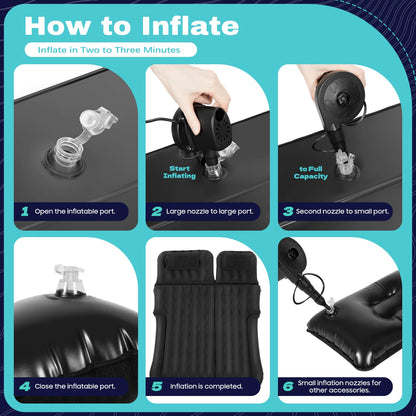 How to Inflate

Inflate in Two to Three Minutes

1 Open the inflatable port.

Start Inflating

2 Large nozzle to large port.

to Full Capacity

3 Second nozzle to small port.

4 Close the inflatable port.

5 Inflation is completed.

6 Small inflation nozzles for other accessories.